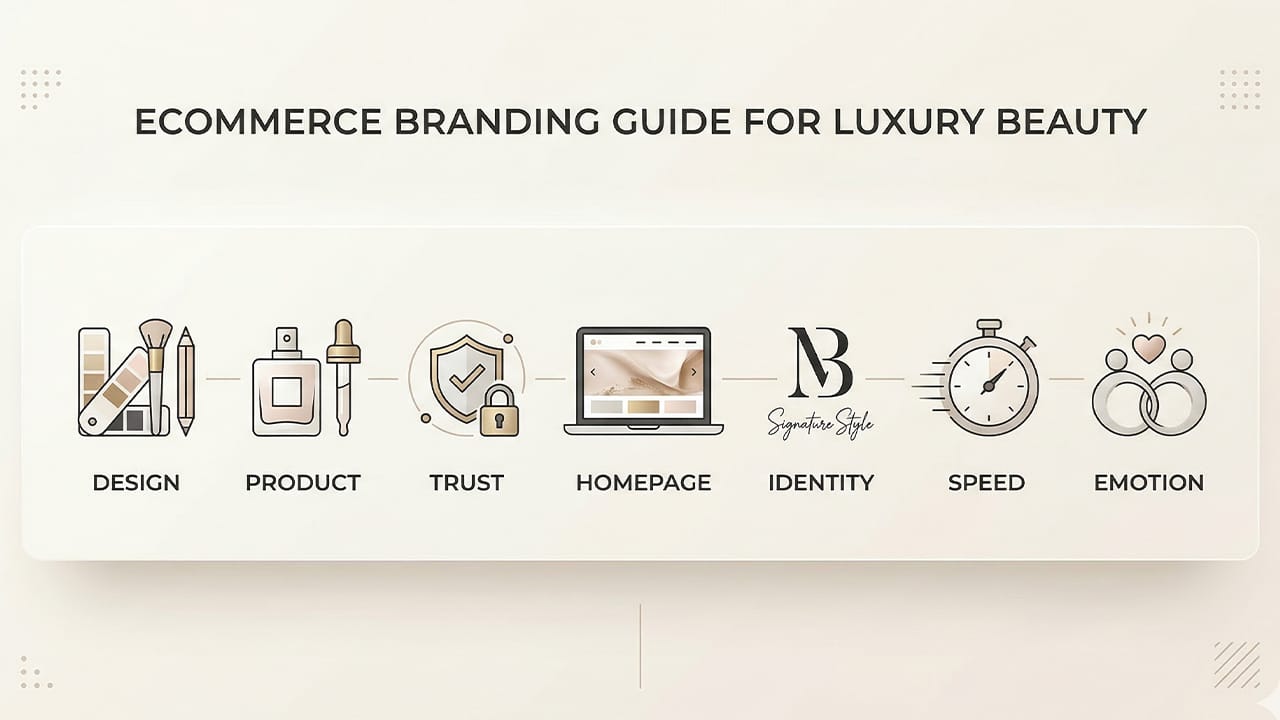 ECOMMERCE BRANDING GUIDE FOR LUXURY BEAUTY

MB
Signature Style

DESIGN PRODUCT TRUST HOMEPAGE IDENTITY SPEED EMOTION